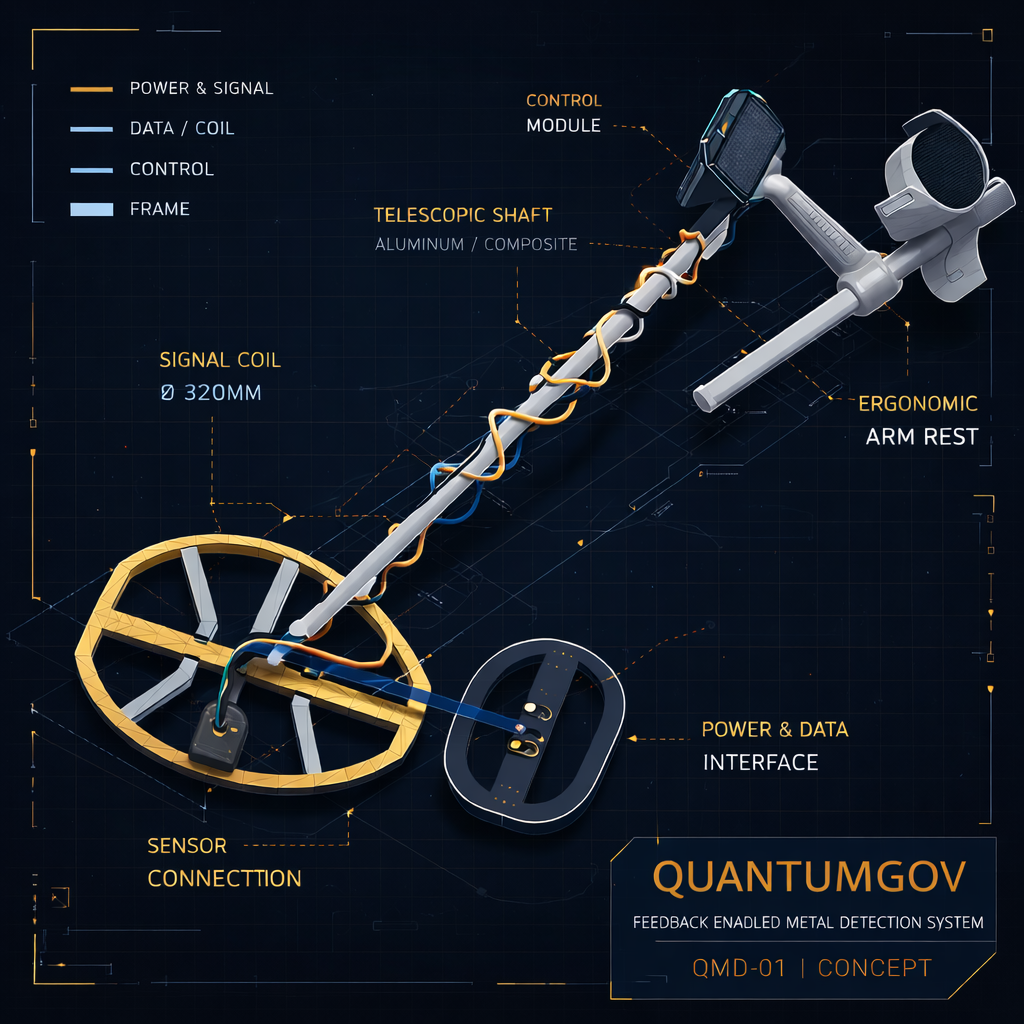 POWER & SIGNAL
DATA / COIL
CONTROL
FRAME

CONTROL
MODULE

TELESCOPIC SHAFT
ALUMINUM / COMPOSITE

SIGNAL COIL
Ø 320MM

ERGONOMIC
ARM REST

POWER & DATA
INTERFACE

SENSOR
CONNECTTION

QUANTUMGOV
FEEDBACK ENADLED METAL DETECTION SYSTEM
QMD-01 | CONCEPT